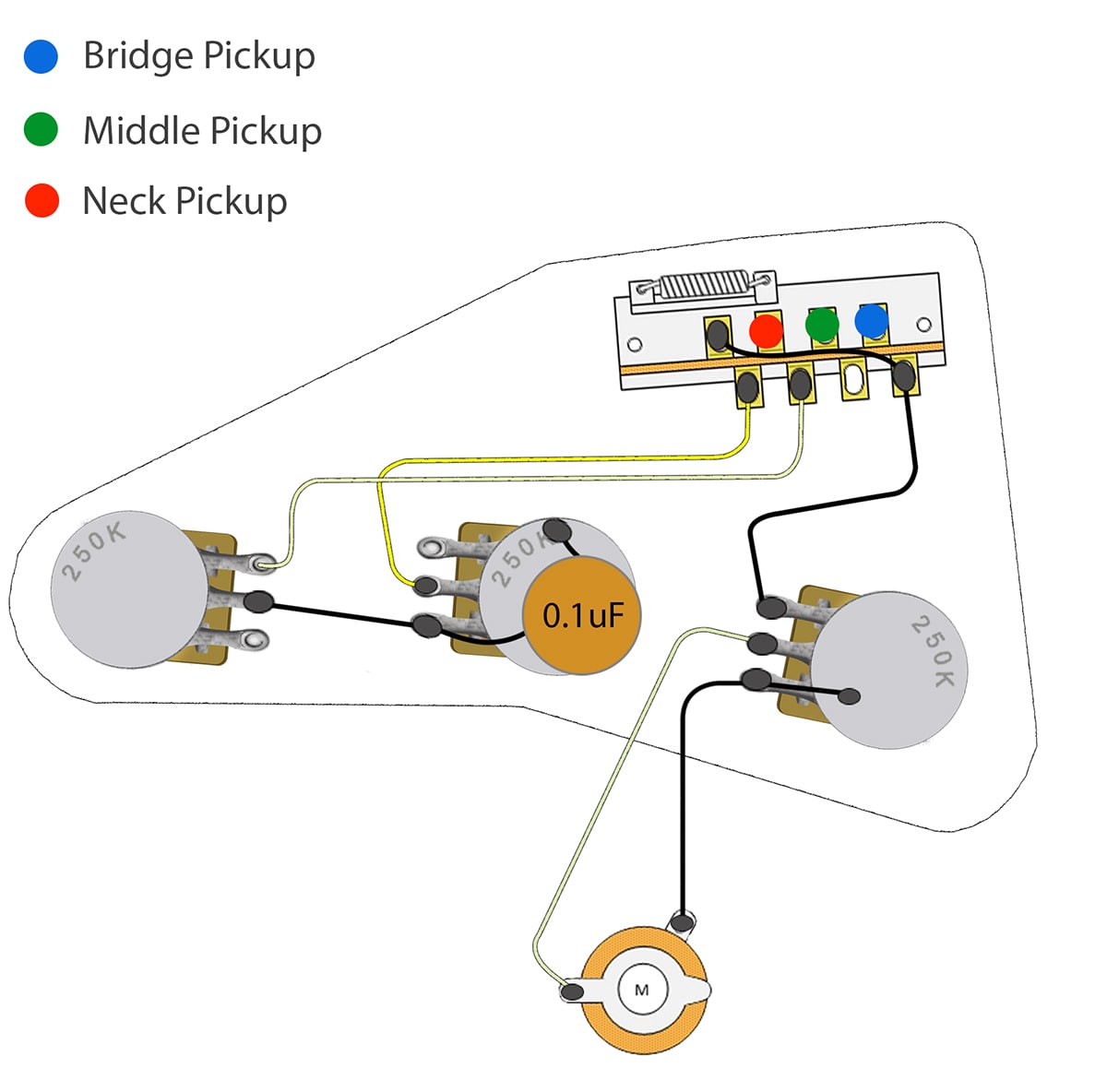 Bridge Pickup
Middle Pickup
Neck Pickup

250K
250K
0.1uF
250K
M