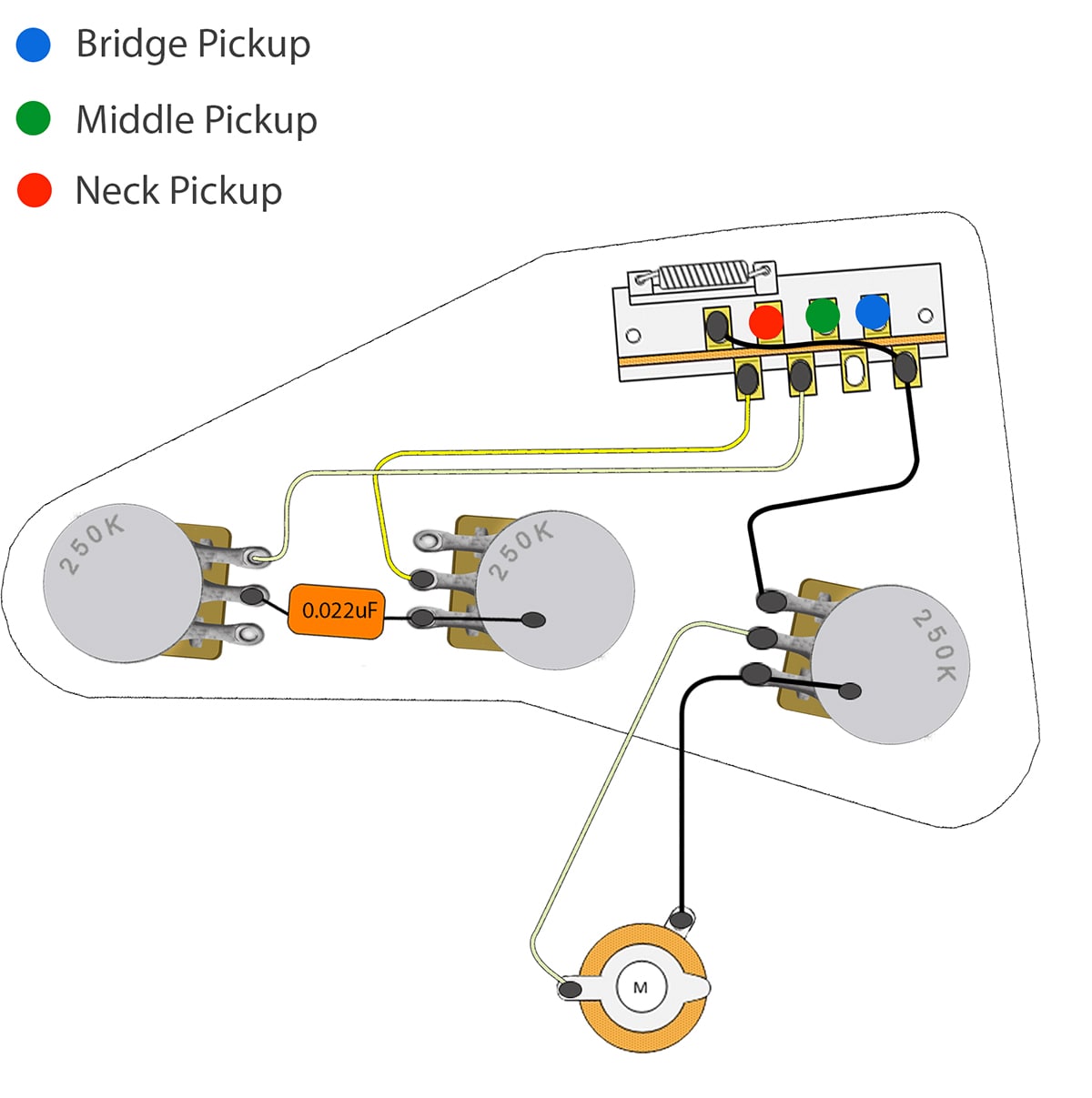 Bridge Pickup

Middle Pickup

Neck Pickup

250K

0.022uF

250K

250K

M