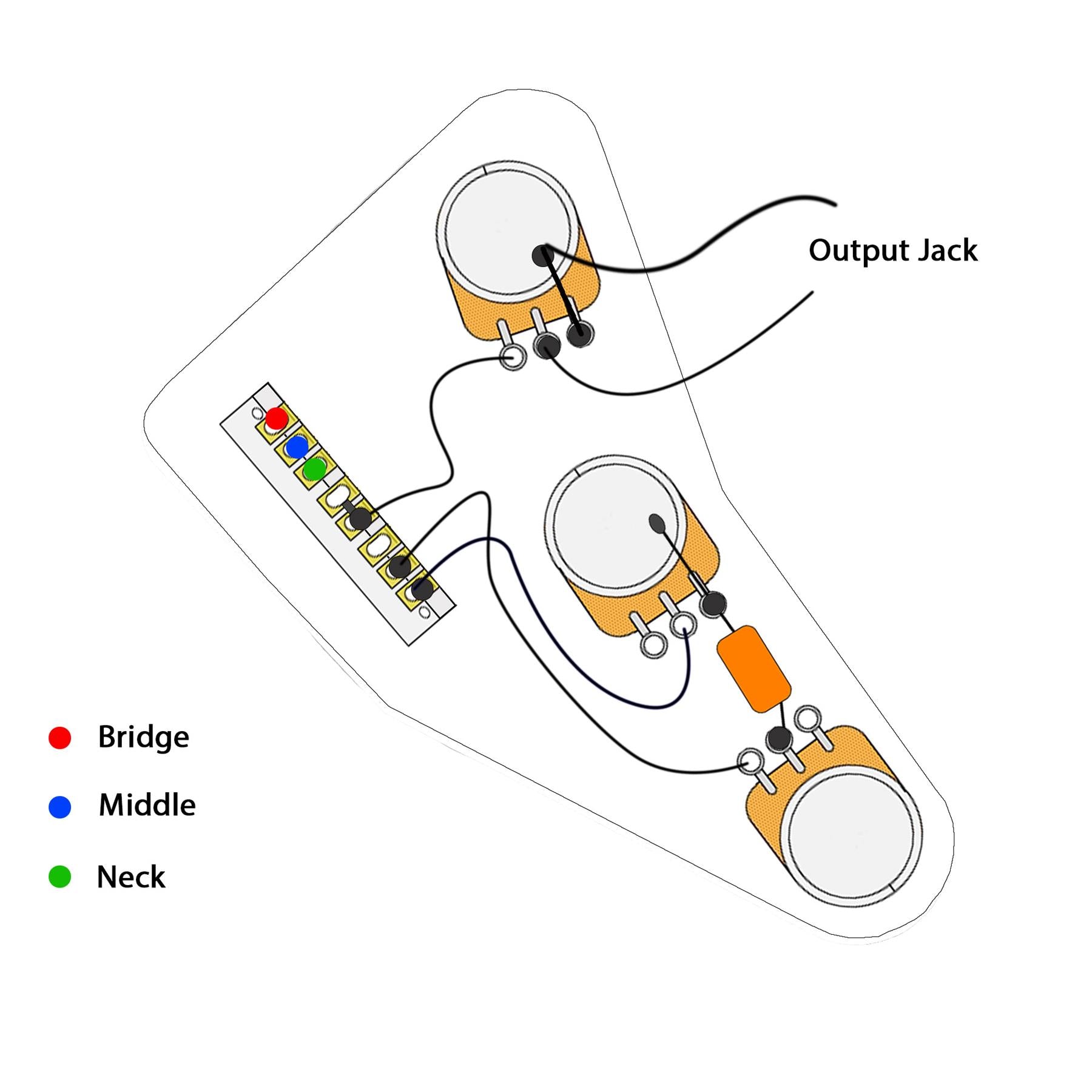 Output Jack

Bridge

Middle

Neck