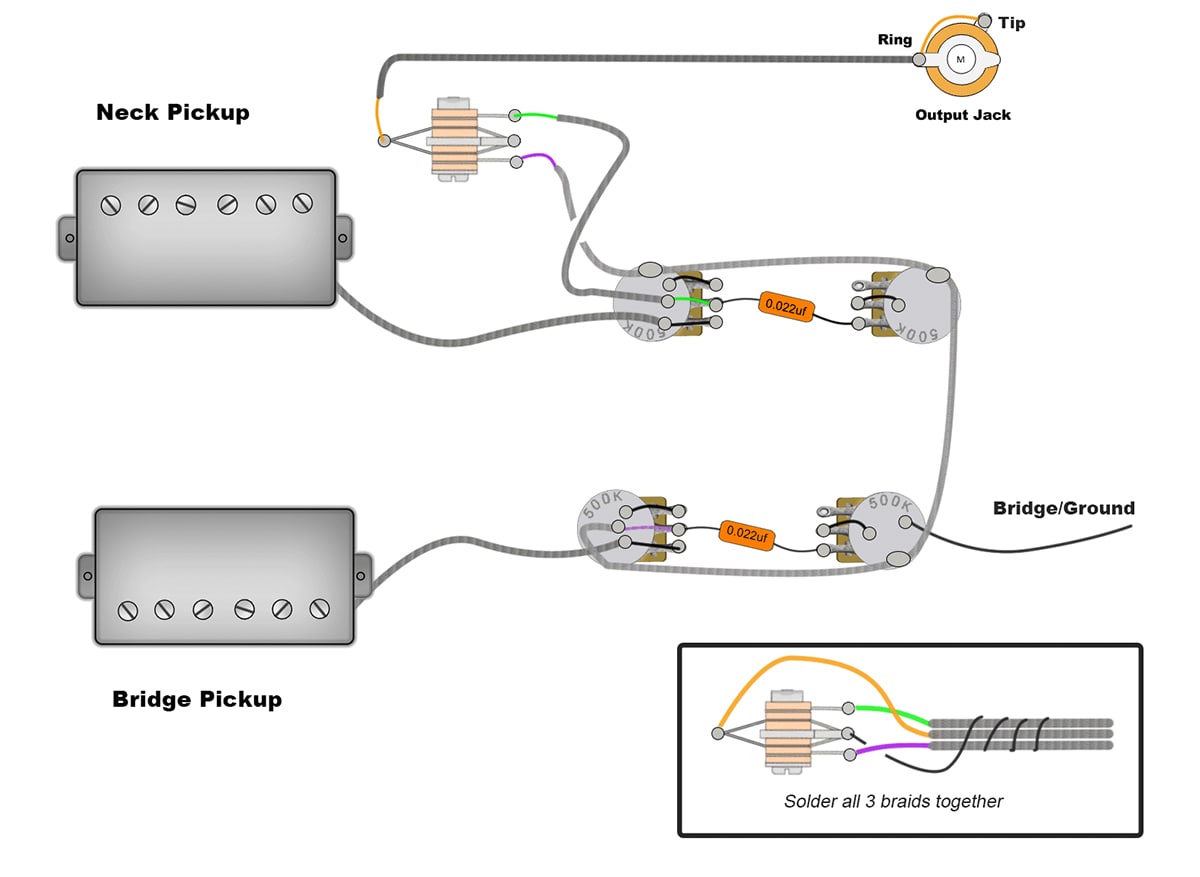 Ring
Tip
M
Output Jack

Neck Pickup

500K
0.022uf
500K

500K
0.022uf
500K

Bridge/Ground

Bridge Pickup

Solder all 3 braids together